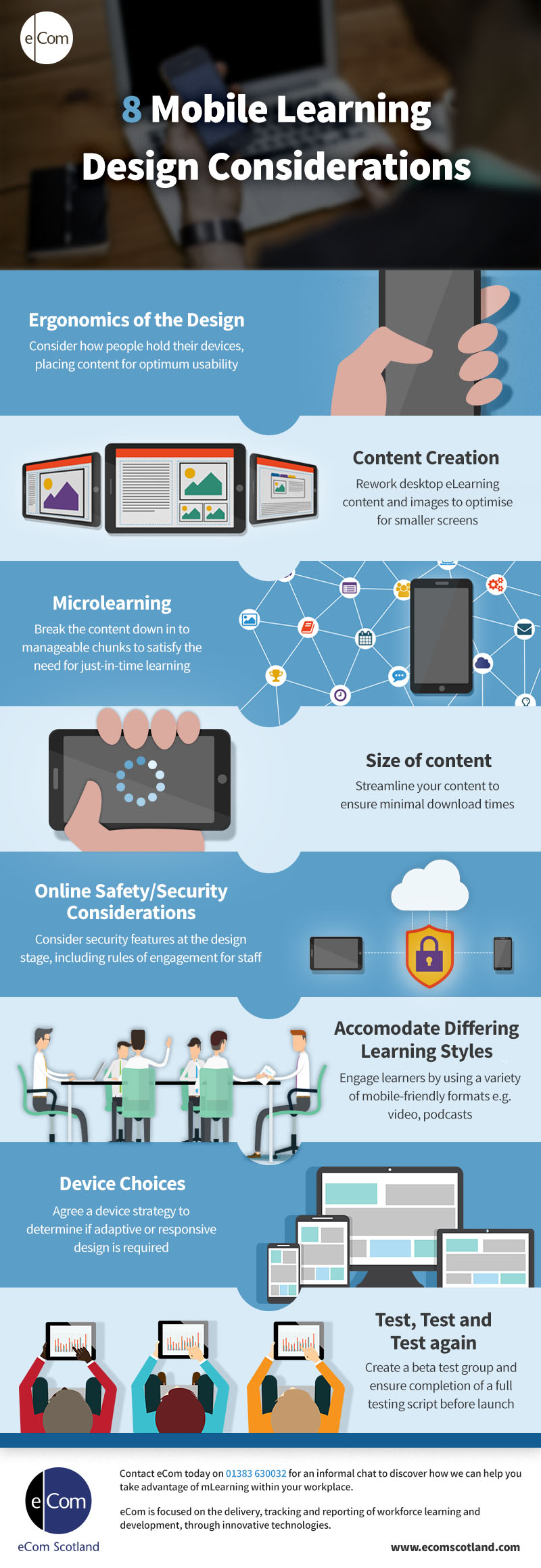 eCom

8 Mobile Learning Design Considerations

Ergonomics of the Design
Consider how people hold their devices, placing content for optimum usability

Content Creation
Rework desktop eLearning content and images to optimise for smaller screens

Microlearning
Break the content down in to manageable chunks to satisfy the need for just-in-time learning

Size of content
Streamline your content to ensure minimal download times

Online Safety/Security Considerations
Consider security features at the design stage, including rules of engagement for staff

Accomodate Differing Learning Styles
Engage learners by using a variety of mobile-friendly formats e.g. video, podcasts

Device Choices
Agree a device strategy to determine if adaptive or responsive design is required

Test, Test and Test again
Create a beta test group and ensure completion of a full testing script before launch

eCom
eCom Scotland

Contact eCom today on 01383 630032 for an informal chat to discover how we can help you take advantage of mLearning within your workplace.

eCom is focused on the delivery, tracking and reporting of workforce learning and development, through innovative technologies.

www.ecomscotland.com